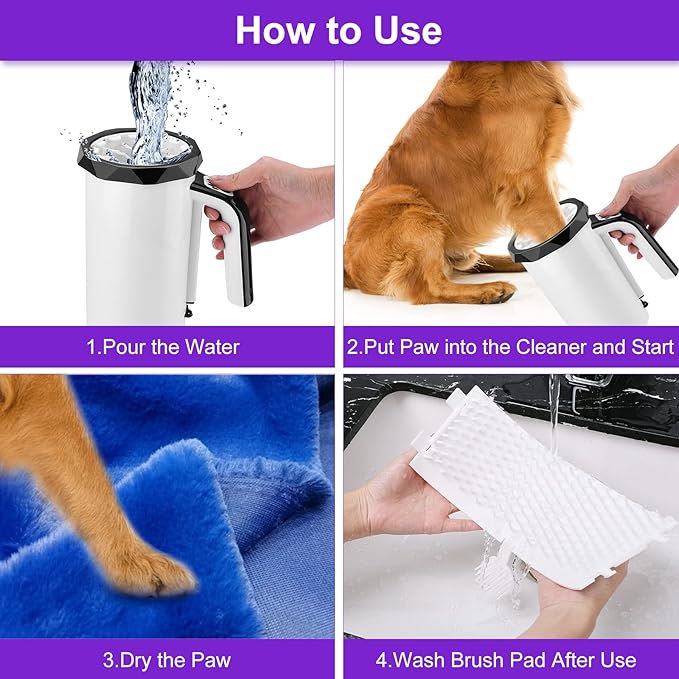 How to Use

1.Pour the Water

2.Put Paw into the Cleaner and Start

3.Dry the Paw

4.Wash Brush Pad After Use