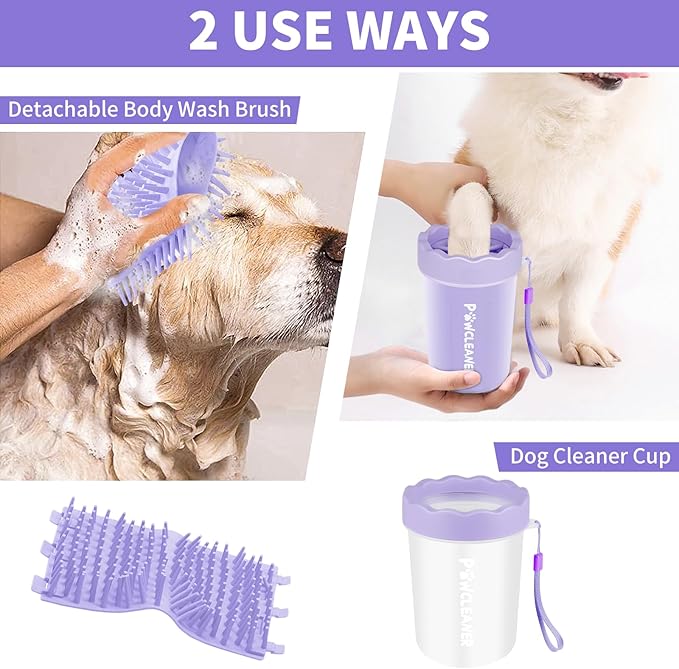 2 USE WAYS

Detachable Body Wash Brush

PAWCLEANER

Dog Cleaner Cup

PAWCLEANER