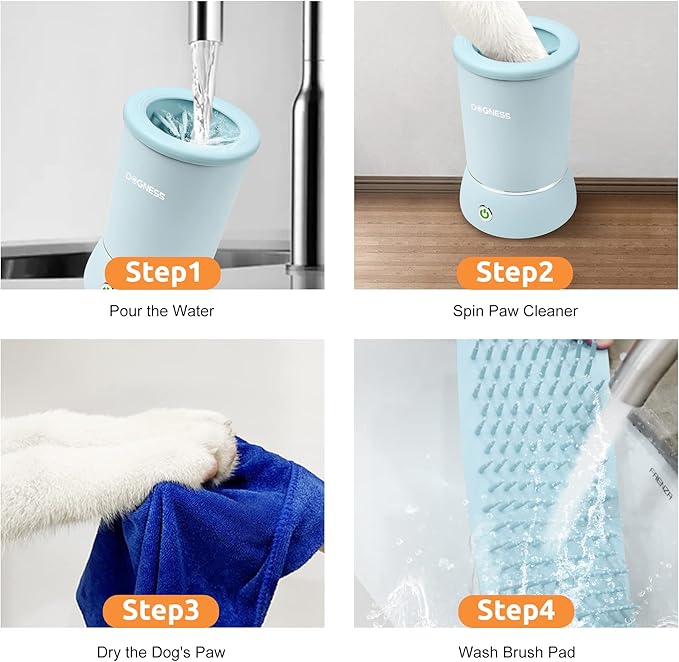 DOGNESS

Step1

Pour the Water

DOGNESS

Step2

Spin Paw Cleaner

Step3

Dry the Dog's Paw

FRENZA

Step4

Wash Brush Pad