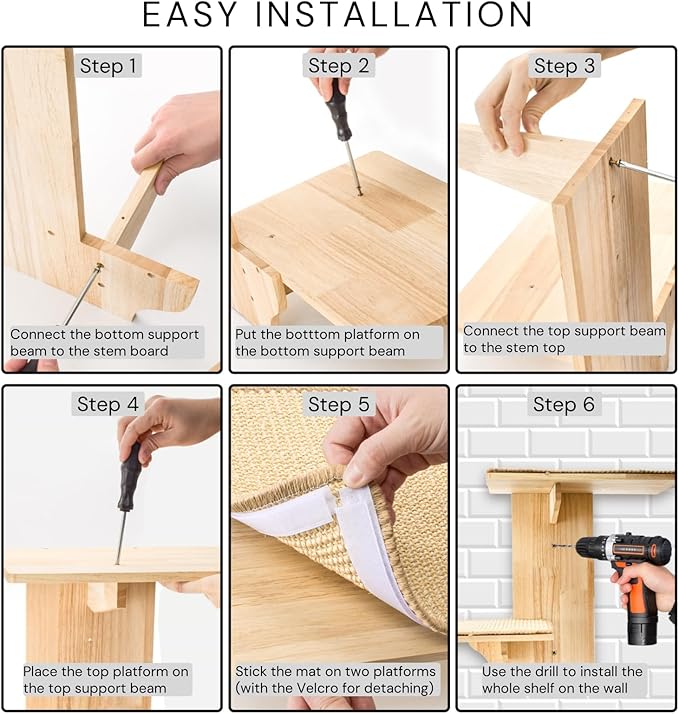 EASY INSTALLATION

Step 1

Connect the bottom support beam to the stem board

Step 2

Put the botttom platform on the bottom support beam

Step 3

Connect the top support beam to the stem top

Step 4

Place the top platform on the top support beam

Step 5

Stick the mat on two platforms (with the Velcro for detaching)

Step 6

Use the drill to install the whole shelf on the wall