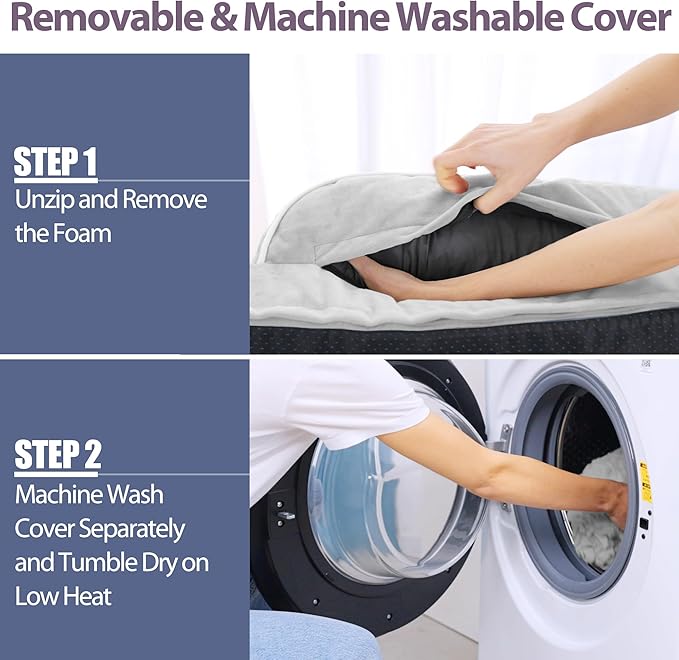 Removable & Machine Washable Cover

STEP 1
Unzip and Remove the Foam

STEP 2
Machine Wash Cover Separately and Tumble Dry on Low Heat