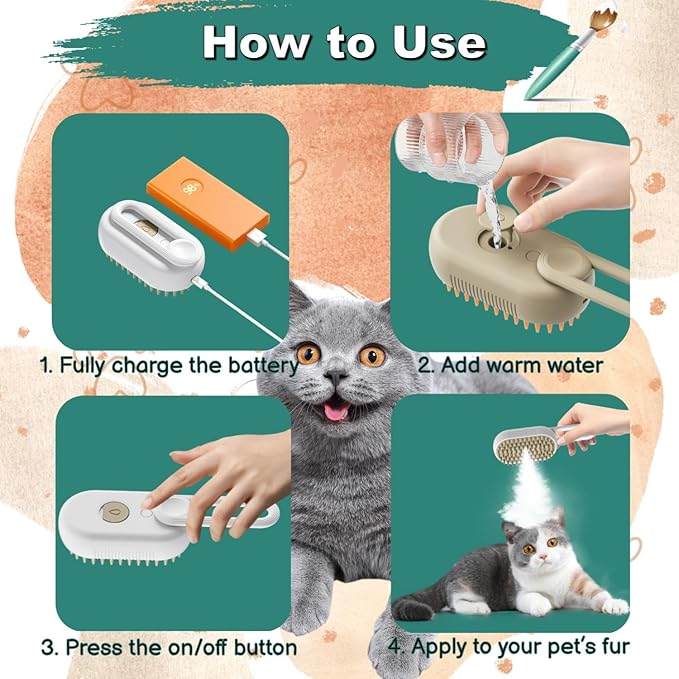 How to Use

98

1. Fully charge the battery

2. Add warm water

3. Press the on/off button

4. Apply to your pet's fur