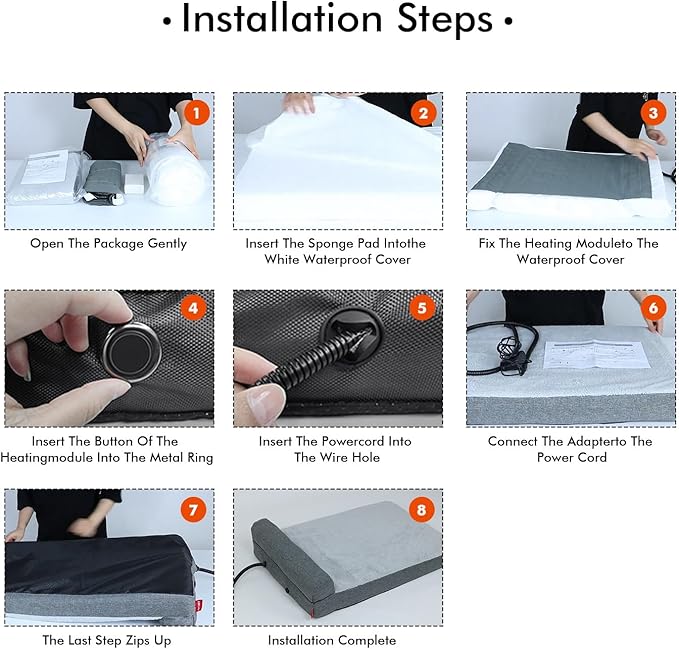 • Installation Steps •

1

Open The Package Gently

2

Insert The Sponge Pad Intothe White Waterproof Cover

3

Fix The Heating Moduleto The Waterproof Cover

4

Insert The Button Of The Heatingmodule Into The Metal Ring

5

Insert The Powercord Into The Wire Hole

6

Connect The Adapterto The Power Cord

7

The Last Step Zips Up

8

Installation Complete