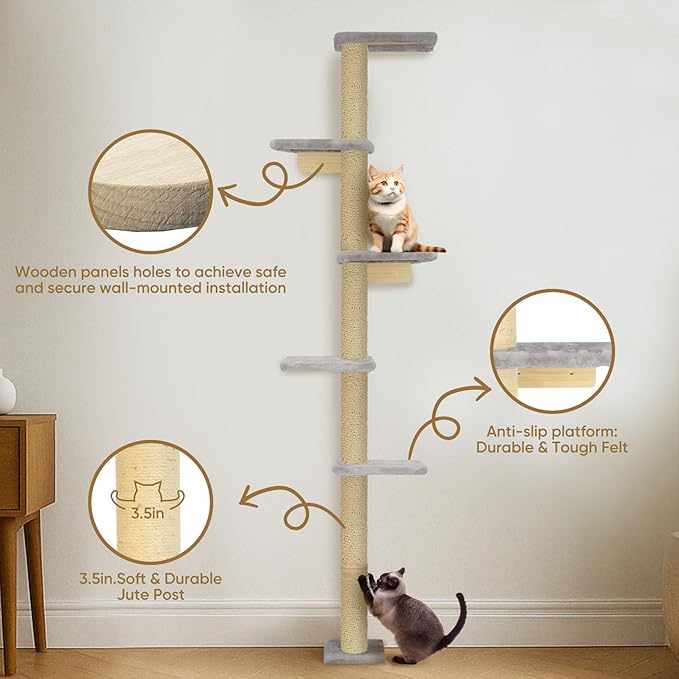 Wooden panels holes to achieve safe and secure wall-mounted installation

Anti-slip platform: Durable & Tough Felt

3.5in

3.5in.Soft & Durable Jute Post