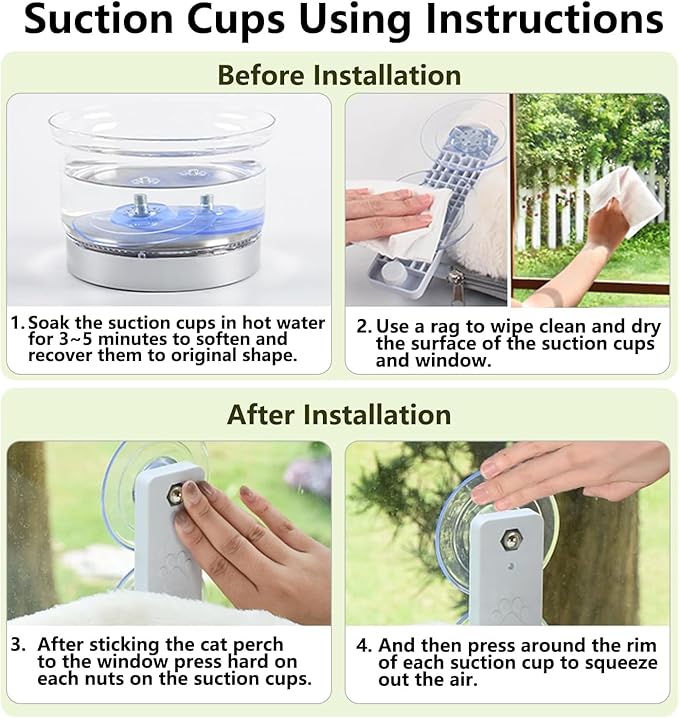 Suction Cups Using Instructions

Before Installation

1. Soak the suction cups in hot water for 3~5 minutes to soften and recover them to original shape.

2. Use a rag to wipe clean and dry the surface of the suction cups and window.

After Installation

3. After sticking the cat perch to the window press hard on each nuts on the suction cups.

4. And then press around the rim of each suction cup to squeeze out the air.