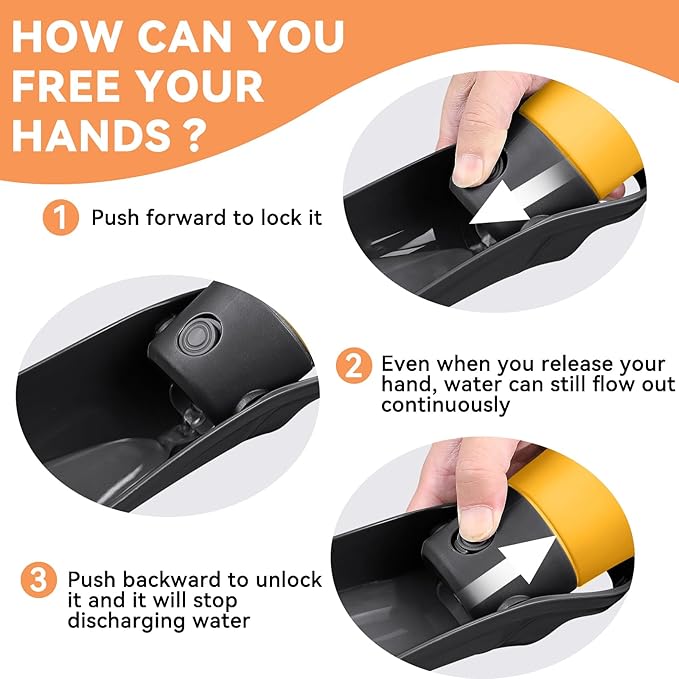 HOW CAN YOU FREE YOUR HANDS ?

1 Push forward to lock it

2 Even when you release your hand, water can still flow out continuously

3 Push backward to unlock it and it will stop discharging water