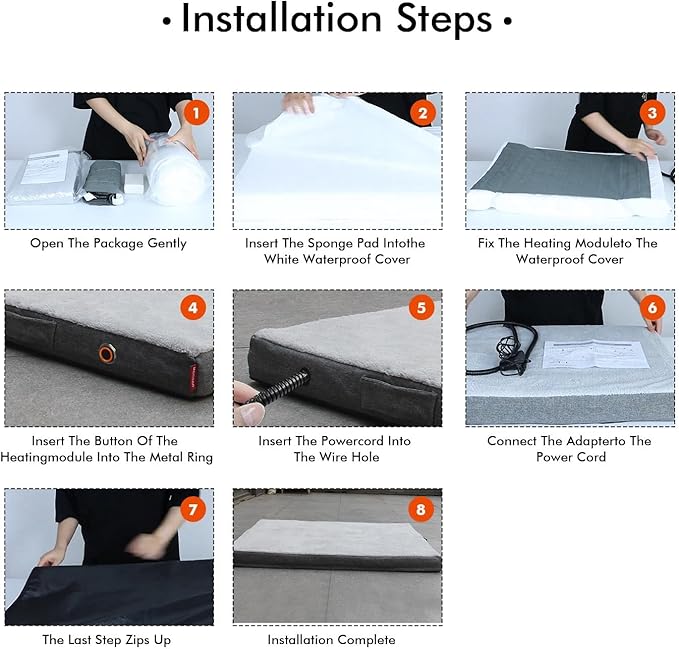 • Installation Steps •

1
Open The Package Gently

2
Insert The Sponge Pad Intothe White Waterproof Cover

3
Fix The Heating Moduleto The Waterproof Cover

4
Insert The Button Of The Heatingmodule Into The Metal Ring

5
Insert The Powercord Into The Wire Hole

6
Connect The Adapterto The Power Cord

7
The Last Step Zips Up

8
Installation Complete