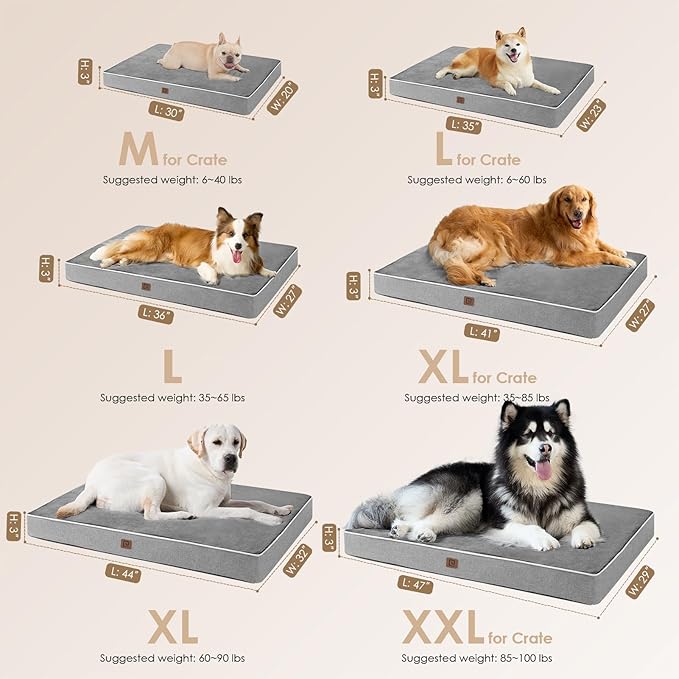 H: 3"
L: 30"
W: 20"
M for Crate
Suggested weight: 6~40 lbs

H: 3"
L: 35"
W: 23"
L for Crate
Suggested weight: 6~60 lbs

H: 3"
L: 36"
W: 27"
L
Suggested weight: 35~65 lbs

H: 3"
L: 41"
W: 27"
XL for Crate
Suggested weight: 35~85 lbs

H: 3"
L: 44"
W: 32"
XL
Suggested weight: 60~90 lbs

H: 3"
L: 47"
W: 29"
XXL for Crate
Suggested weight: 85~100 lbs