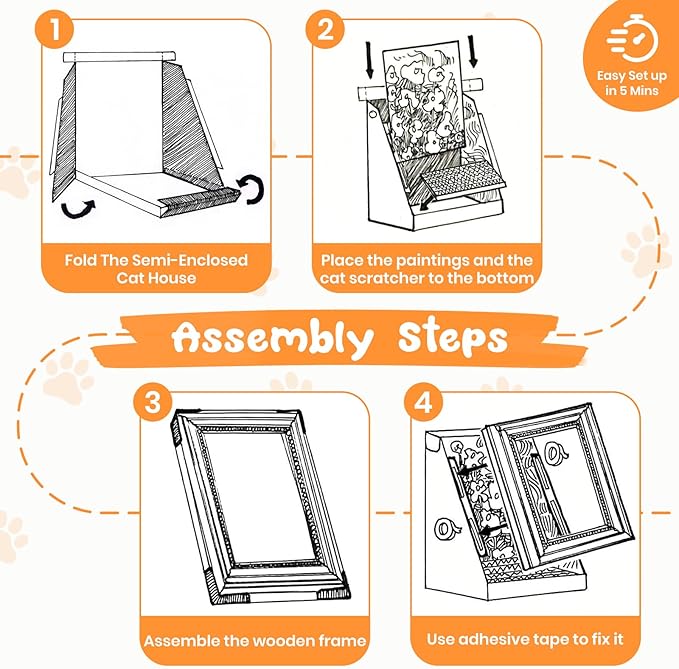 1

Fold The Semi-Enclosed Cat House

2

Place the paintings and the cat scratcher to the bottom

Easy Set up in 5 Mins

Assembly Steps

3

Assemble the wooden frame

4

Use adhesive tape to fix it