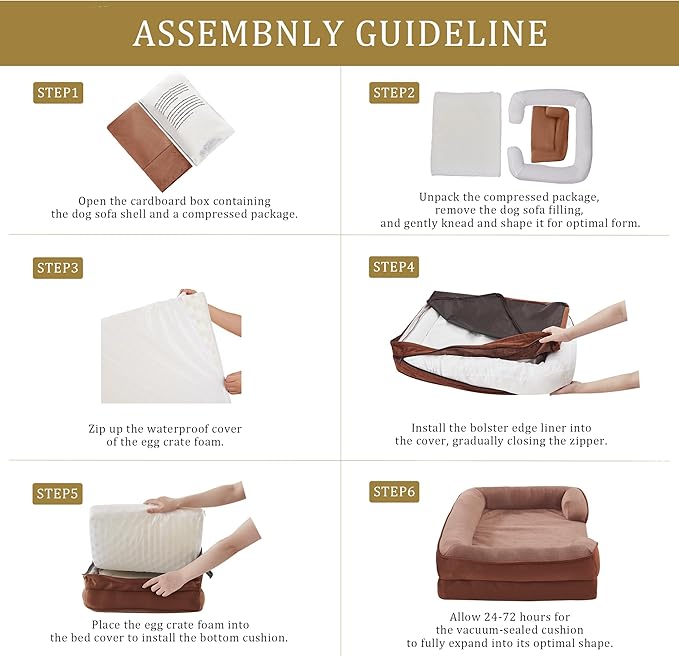 ASSEMBNLY GUIDELINE

STEP1

Open the cardboard box containing the dog sofa shell and a compressed package.

STEP2

Unpack the compressed package, remove the dog sofa filling, and gently knead and shape it for optimal form.

STEP3

Zip up the waterproof cover of the egg crate foam.

STEP4

Install the bolster edge liner into the cover, gradually closing the zipper.

STEP5

Place the egg crate foam into the bed cover to install the bottom cushion.

STEP6

Allow 24-72 hours for the vacuum-sealed cushion to fully expand into its optimal shape.