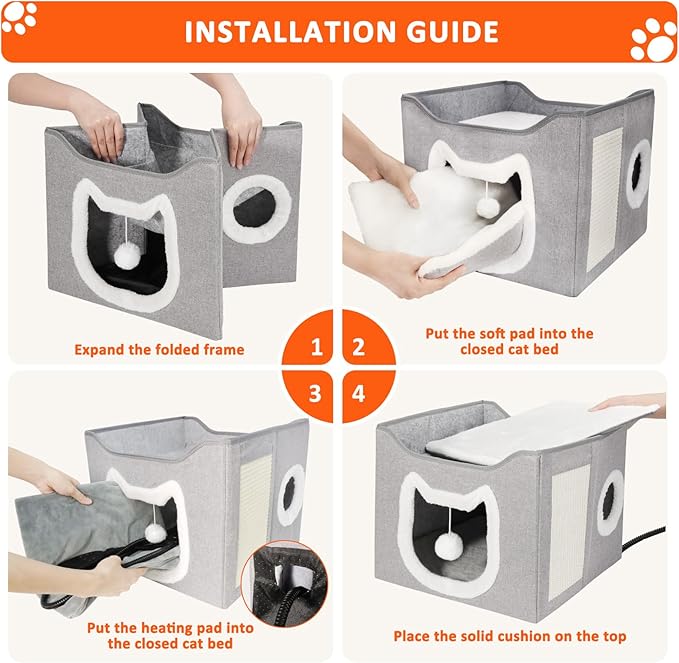 INSTALLATION GUIDE

Expand the folded frame

1

2

Put the soft pad into the closed cat bed

3

4

Put the heating pad into the closed cat bed

Place the solid cushion on the top