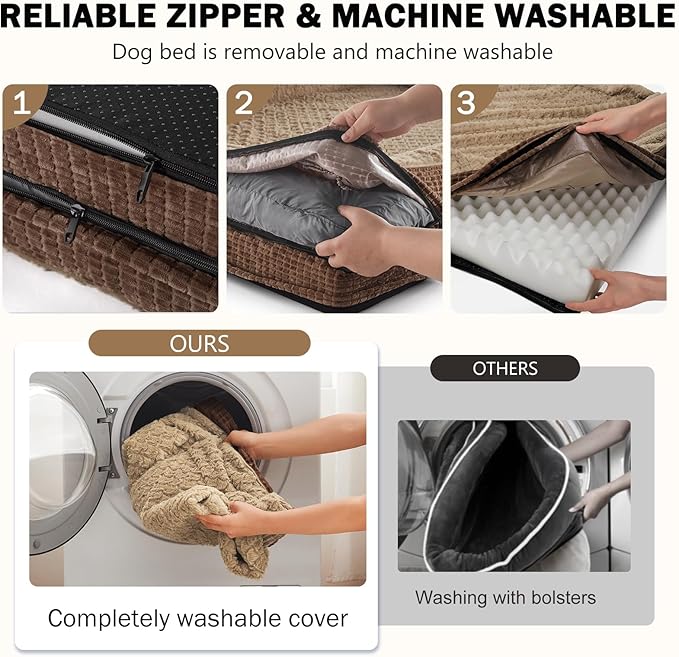 RELIABLE ZIPPER & MACHINE WASHABLE

Dog bed is removable and machine washable

1

2

3

OURS

Completely washable cover

OTHERS

Washing with bolsters