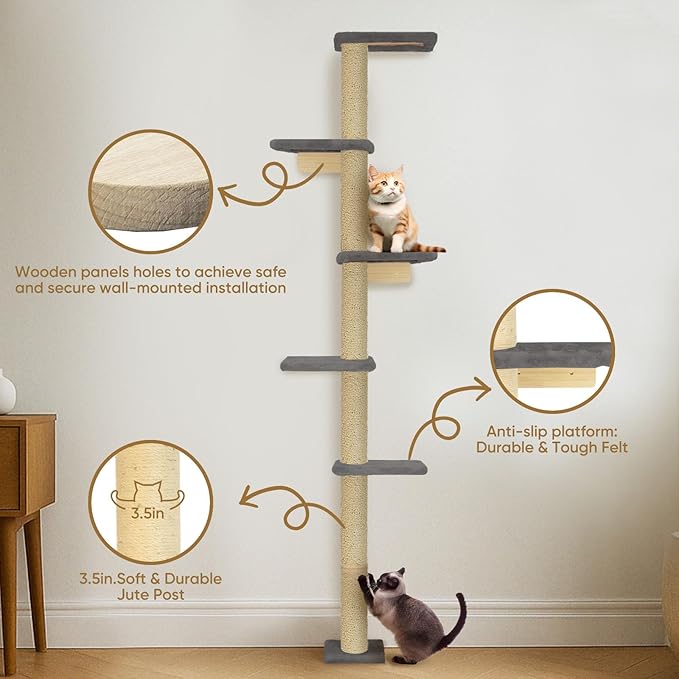 Wooden panels holes to achieve safe and secure wall-mounted installation

Anti-slip platform: Durable & Tough Felt

3.5in

3.5in.Soft & Durable Jute Post