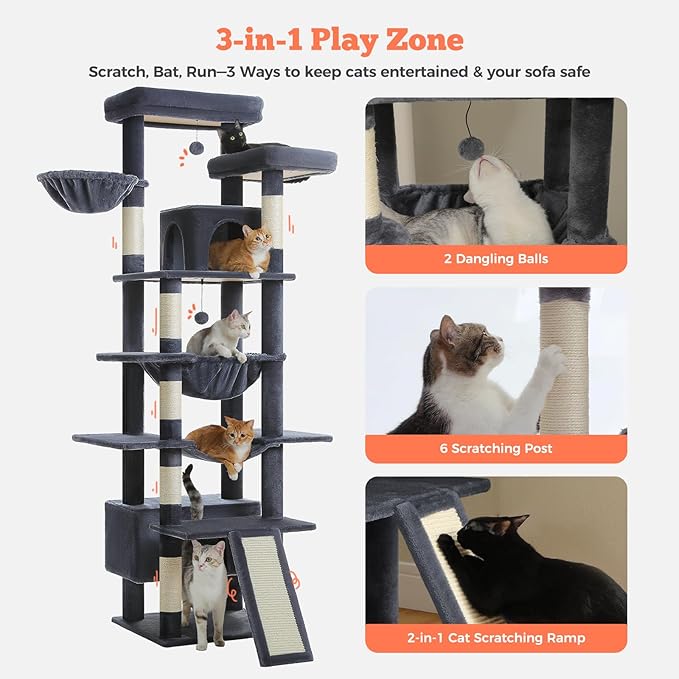 3-in-1 Play Zone

Scratch, Bat, Run—3 Ways to keep cats entertained & your sofa safe

2 Dangling Balls

6 Scratching Post

2-in-1 Cat Scratching Ramp