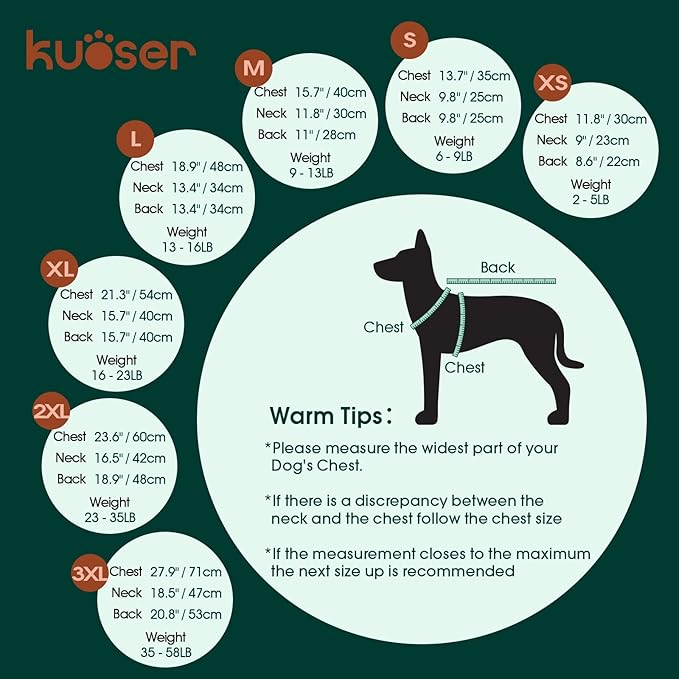 kuoser

M
Chest 15.7" / 40cm
Neck 11.8" / 30cm
Back 11" / 28cm
Weight
9 - 13LB

S
Chest 13.7" / 35cm
Neck 9.8" / 25cm
Back 9.8" / 25cm
Weight
6 - 9LB

XS
Chest 11.8" / 30cm
Neck 9" / 23cm
Back 8.6" / 22cm
Weight
2 - 5LB

L
Chest 18.9" / 48cm
Neck 13.4" / 34cm
Back 13.4" / 34cm
Weight
13 - 16LB

XL
Chest 21.3" / 54cm
Neck 15.7" / 40cm
Back 15.7" / 40cm
Weight
16 - 23LB

2XL
Chest 23.6" / 60cm
Neck 16.5" / 42cm
Back 18.9" / 48cm
Weight
23 - 35LB

3XL
Chest 27.9" / 71cm
Neck 18.5" / 47cm
Back 20.8" / 53cm
Weight
35 - 58LB

Back
Chest
Chest

Warm Tips:
*Please measure the widest part of your Dog's Chest.

*If there is a discrepancy between the neck and the chest follow the chest size

*If the measurement closes to the maximum the next size up is recommended