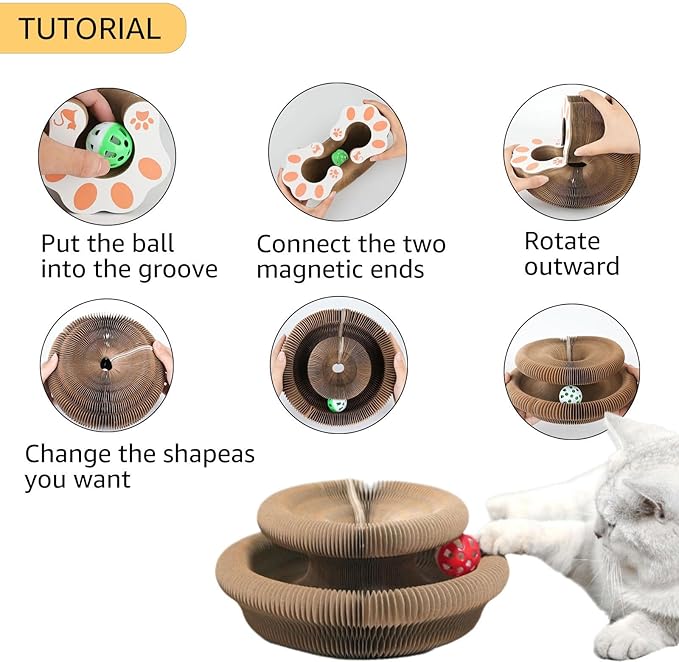 TUTORIAL

Put the ball into the groove

Connect the two magnetic ends

Rotate outward

Change the shapeas you want