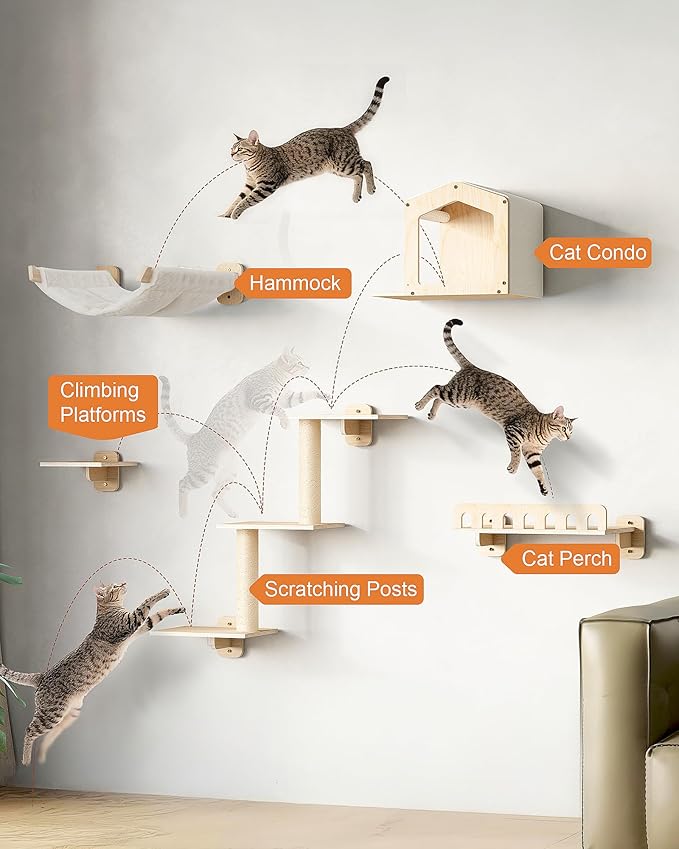 Cat Condo

Hammock

Climbing Platforms

Cat Perch

Scratching Posts