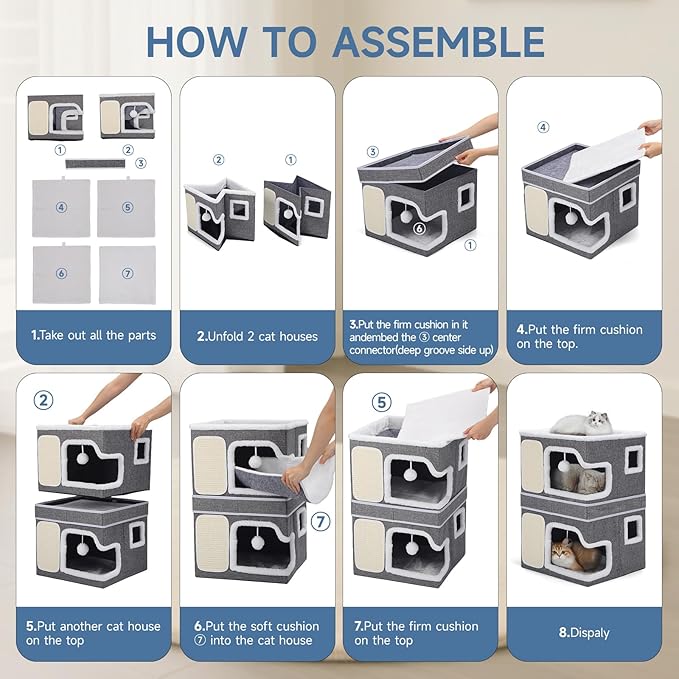 HOW TO ASSEMBLE

①
②
③
④
⑤
⑥
⑦

1.Take out all the parts

②
①

2.Unfold 2 cat houses

③
⑥
①

3.Put the firm cushion in it andembed the ③ center connector(deep groove side up)

④

4.Put the firm cushion on the top.

②

5.Put another cat house on the top

⑦

6.Put the soft cushion ⑦ into the cat house

⑤

7.Put the firm cushion on the top

8.Dispaly