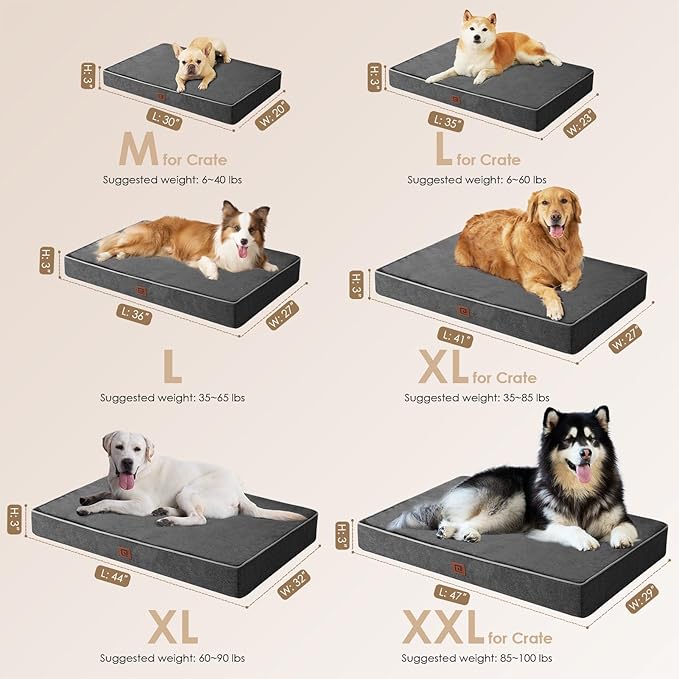 H: 3"
L: 30"
W: 20"
M for Crate
Suggested weight: 6~40 lbs

H: 3"
L: 35"
W: 23"
L for Crate
Suggested weight: 6~60 lbs

H: 3"
L: 36"
W: 27"
L
Suggested weight: 35~65 lbs

H: 3"
L: 41"
W: 27"
XL for Crate
Suggested weight: 35~85 lbs

H: 3"
L: 44"
W: 32"
XL
Suggested weight: 60~90 lbs

H: 3"
L: 47"
W: 29"
XXL for Crate
Suggested weight: 85~100 lbs