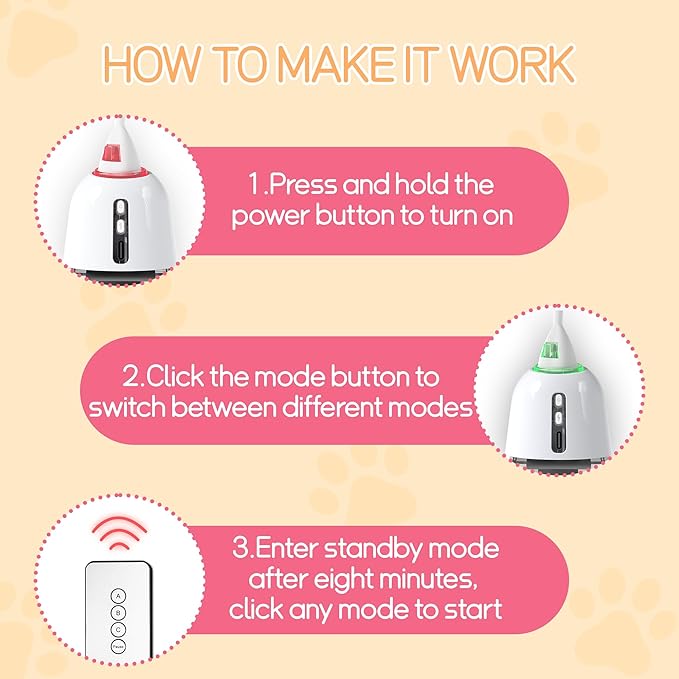 HOW TO MAKE IT WORK

1.Press and hold the power button to turn on

2.Click the mode button to switch between different modes

3.Enter standby mode after eight minutes, click any mode to start

A

B

C

Pause