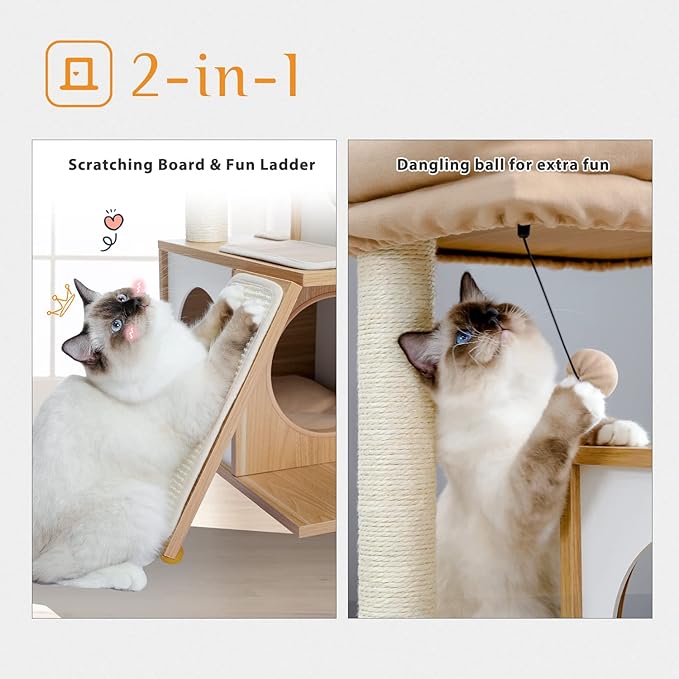 2-in-1

Scratching Board & Fun Ladder

Dangling ball for extra fun