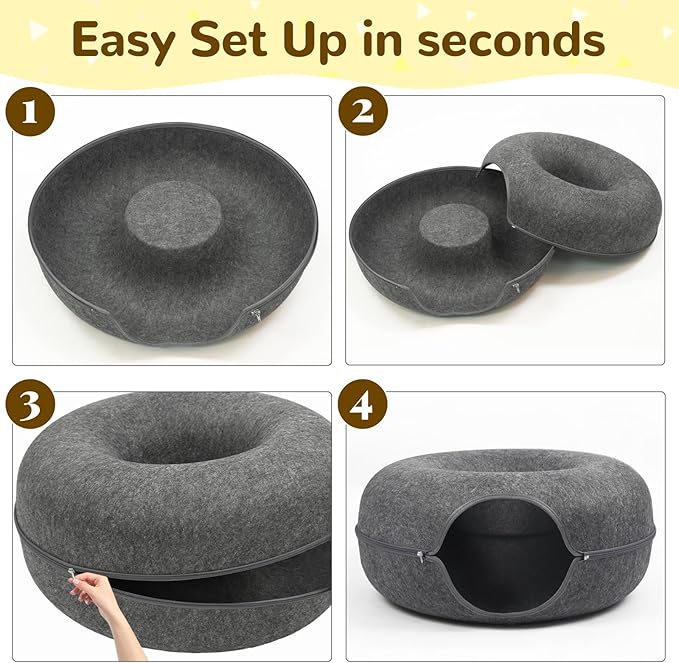 Easy Set Up in seconds

1

2

3

4