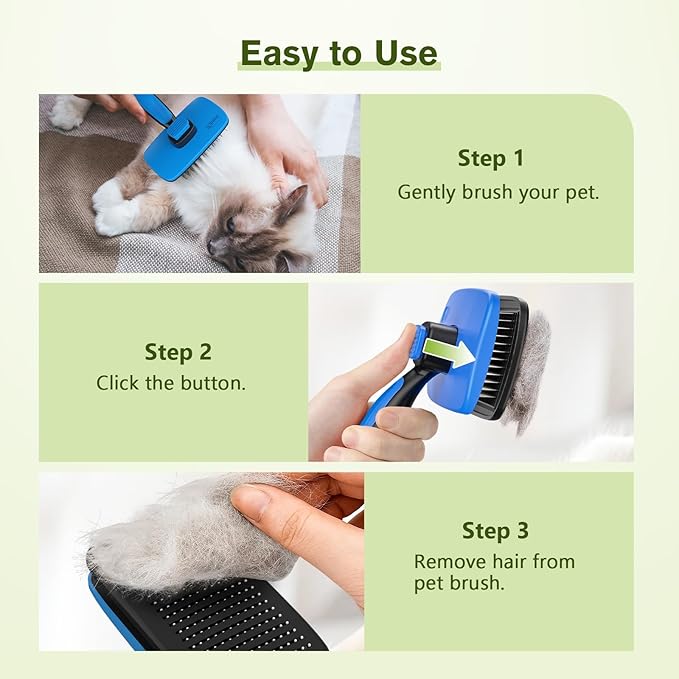 Easy to Use

Step 1
Gently brush your pet.

Step 2
Click the button.

Step 3
Remove hair from pet brush.