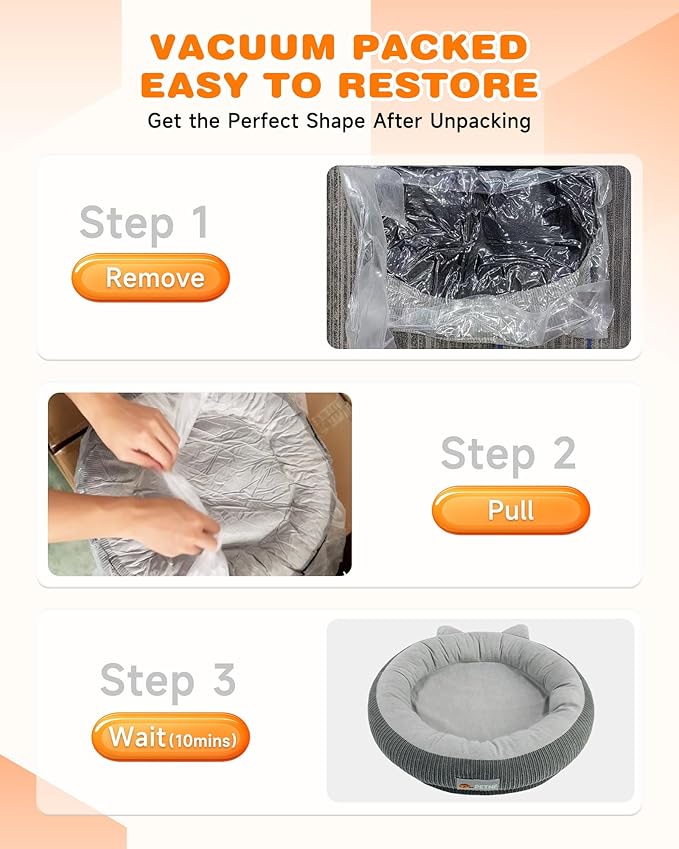 VACUUM PACKED
EASY TO RESTORE
Get the Perfect Shape After Unpacking

Step 1
Remove

Step 2
Pull

Step 3
Wait(10mins)

PETNF