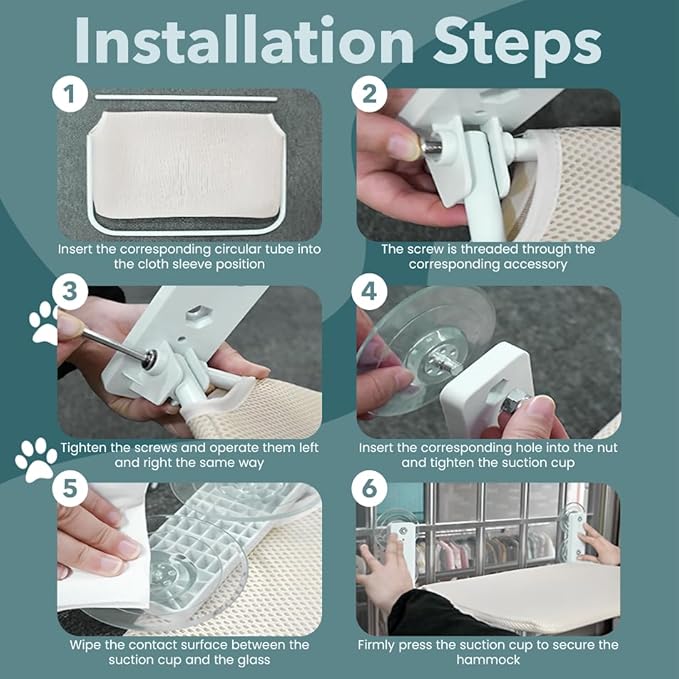 Installation Steps

1

Insert the corresponding circular tube into the cloth sleeve position

2

The screw is threaded through the corresponding accessory

3

Tighten the screws and operate them left and right the same way

4

Insert the corresponding hole into the nut and tighten the suction cup

5

Wipe the contact surface between the suction cup and the glass

6

Firmly press the suction cup to secure the hammock