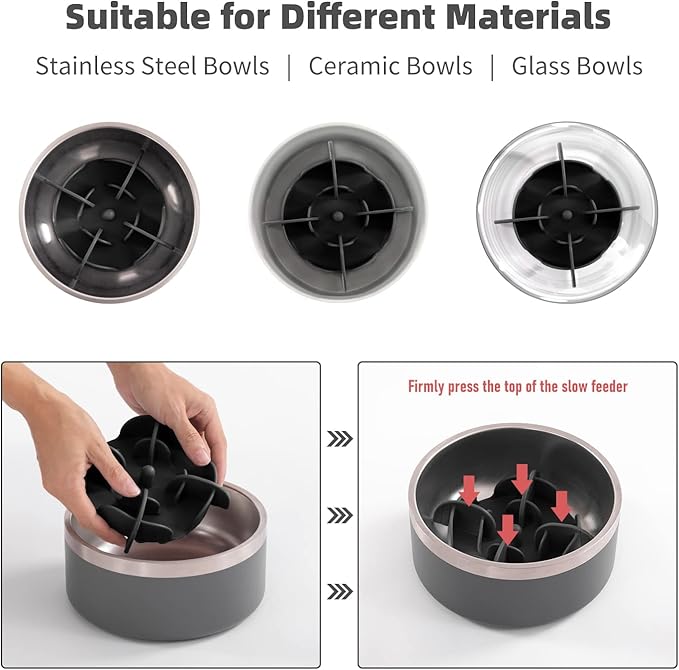 Suitable for Different Materials

Stainless Steel Bowls | Ceramic Bowls | Glass Bowls

Firmly press the top of the slow feeder