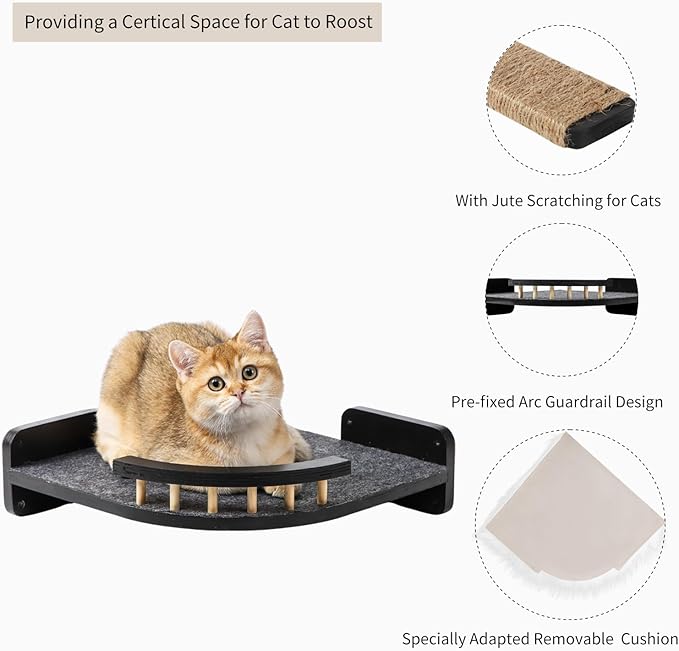 Providing a Certical Space for Cat to Roost

With Jute Scratching for Cats

Pre-fixed Arc Guardrail Design

Specially Adapted Removable Cushion