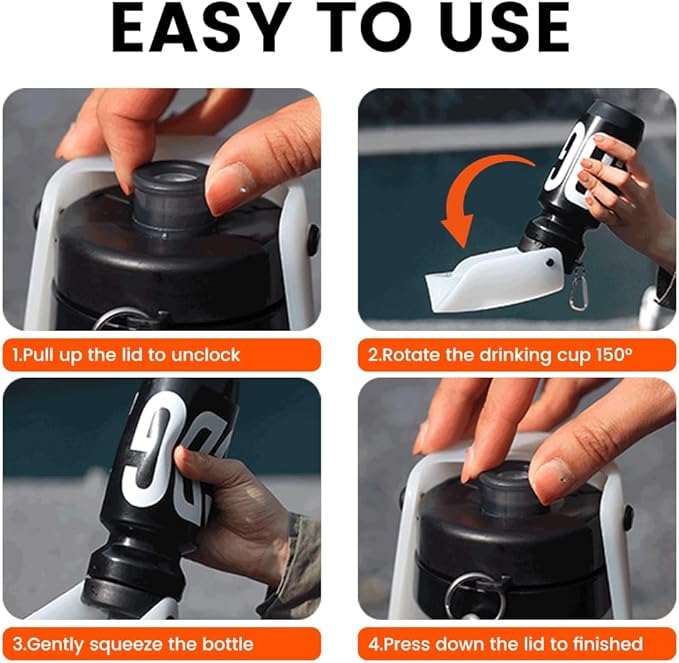 EASY TO USE

1.Pull up the lid to unclock

2.Rotate the drinking cup 150°

3.Gently squeeze the bottle

4.Press down the lid to finished