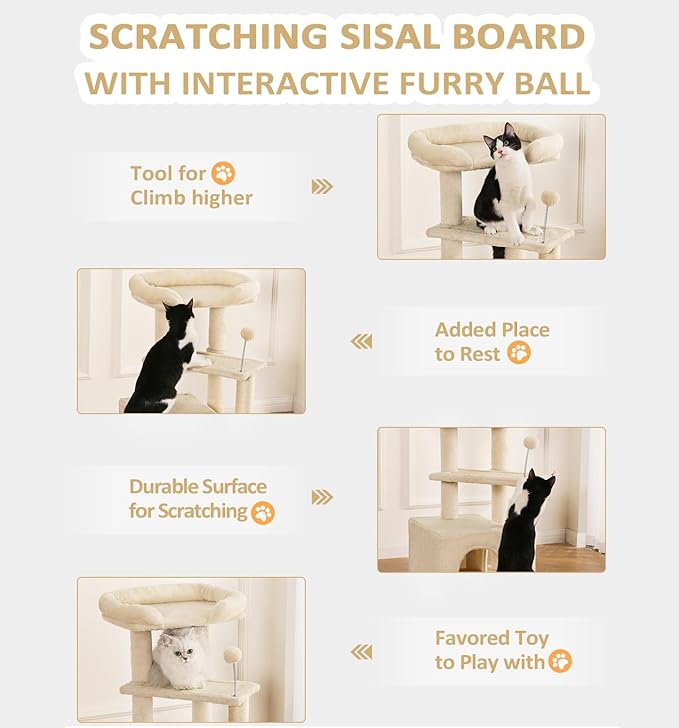 SCRATCHING SISAL BOARD
WITH INTERACTIVE FURRY BALL

Tool for
Climb higher

Added Place
to Rest

Durable Surface
for Scratching

Favored Toy
to Play with