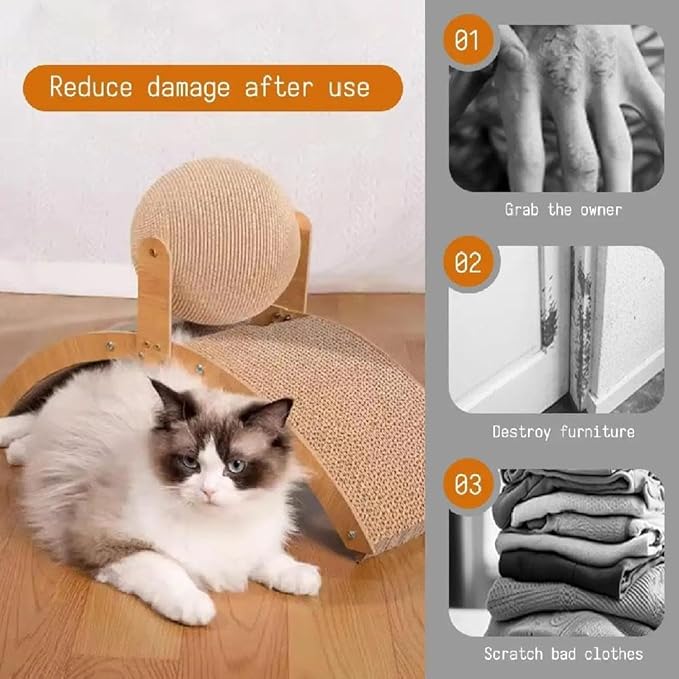 Reduce damage after use

01

Grab the owner

02

Destroy furniture

03

Scratch bad clothes