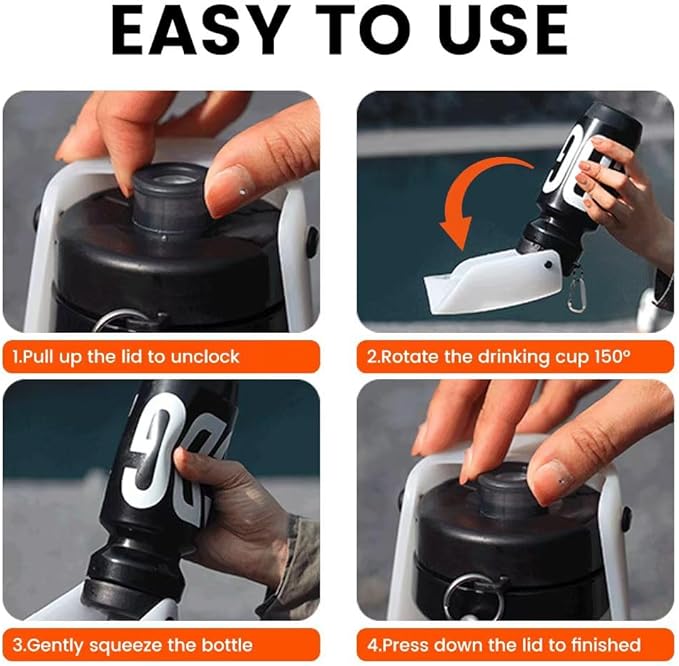 EASY TO USE

1.Pull up the lid to unclock

2.Rotate the drinking cup 150°

3.Gently squeeze the bottle

4.Press down the lid to finished