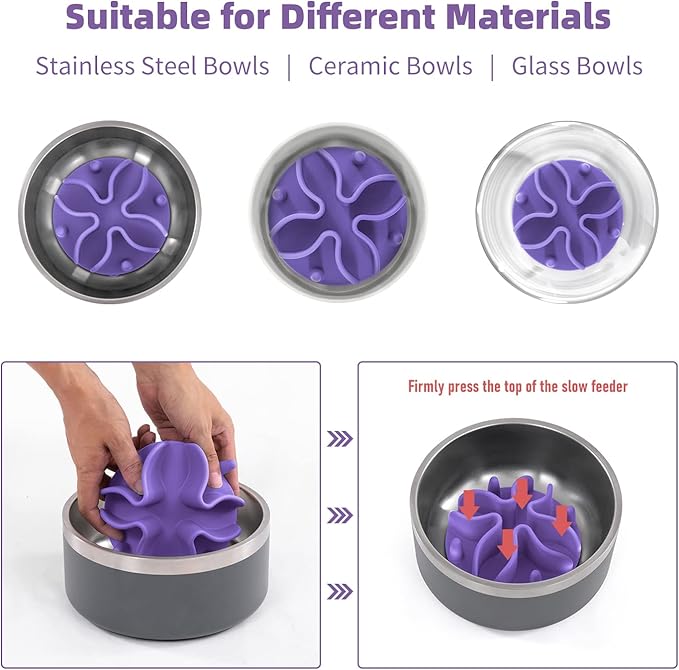 Suitable for Different Materials

Stainless Steel Bowls | Ceramic Bowls | Glass Bowls

Firmly press the top of the slow feeder