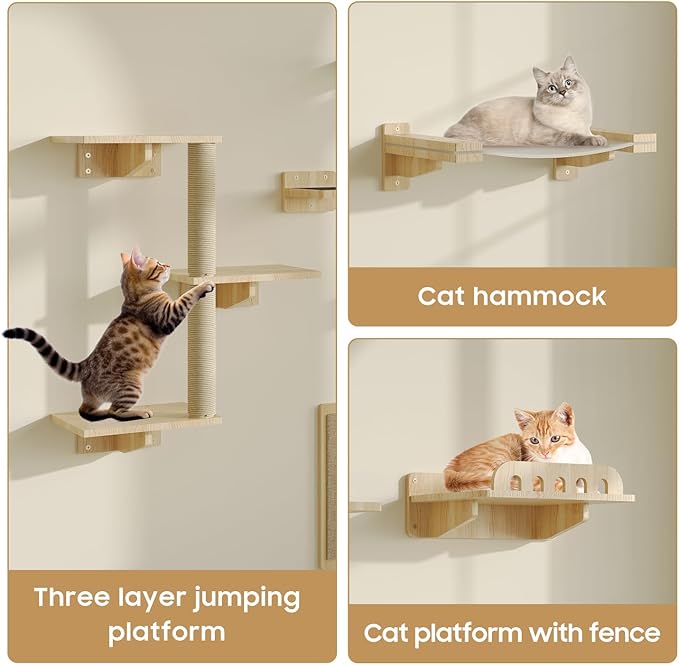 Three layer jumping platform

Cat hammock

Cat platform with fence