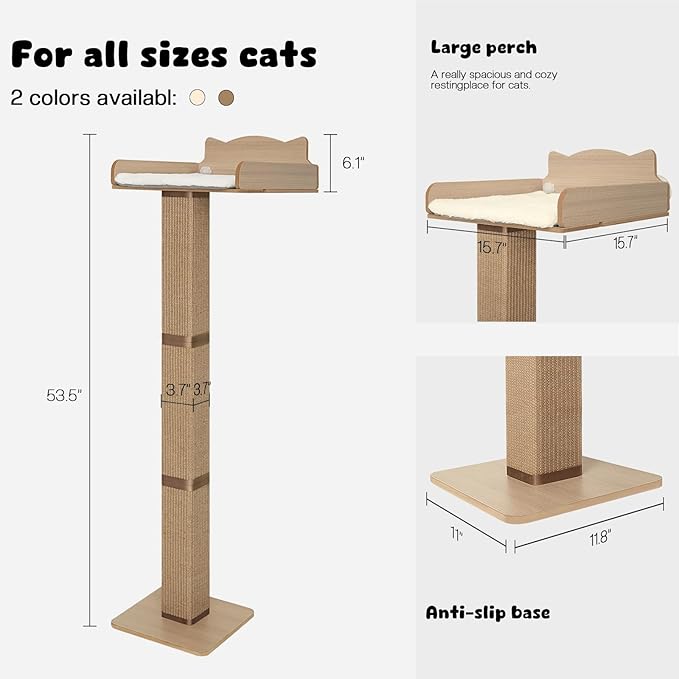 For all sizes cats

2 colors availabl:

6.1"

53.5"

3.7" 3.7"

Large perch

A really spacious and cozy restingplace for cats.

15.7"

15.7"

11"

11.8"

Anti-slip base