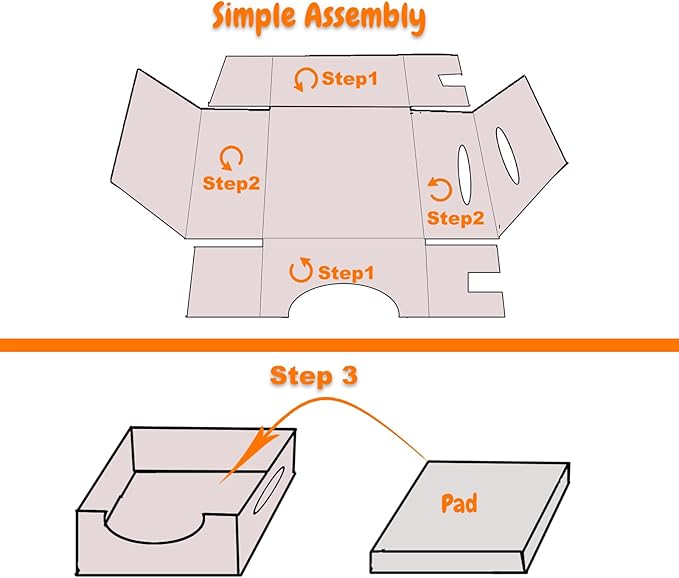 Simple Assembly

Step1

Step2

Step2

Step1

Step 3

Pad