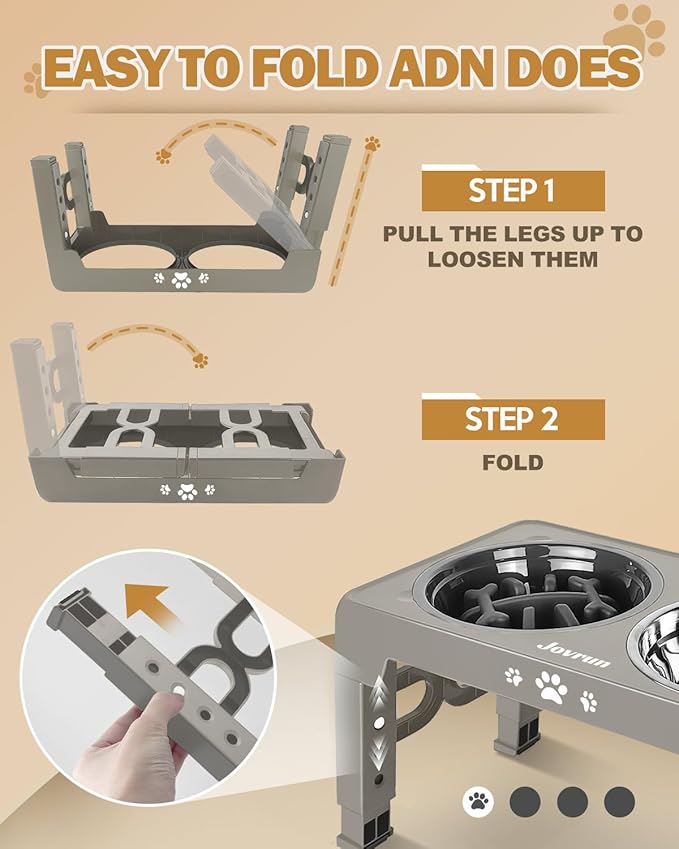 EASY TO FOLD ADN DOES

STEP 1

PULL THE LEGS UP TO LOOSEN THEM

STEP 2

FOLD

Jovrun