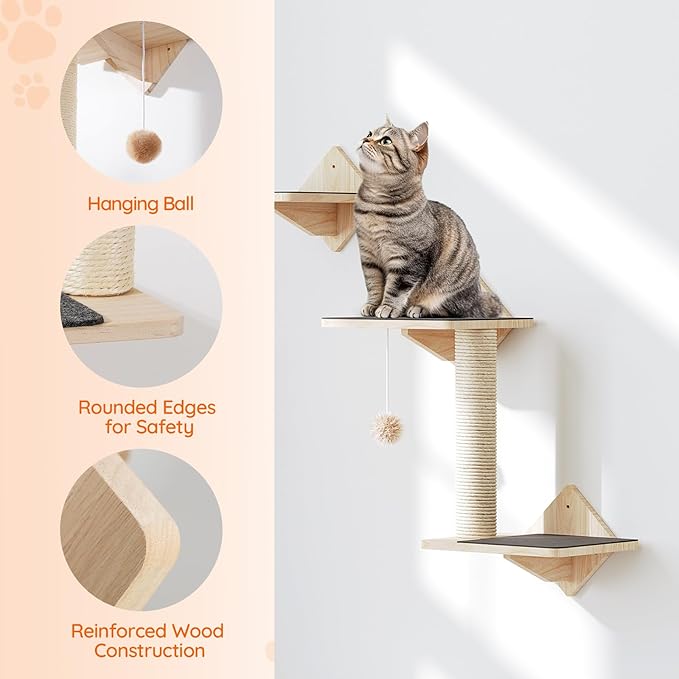 Hanging Ball

Rounded Edges for Safety

Reinforced Wood Construction