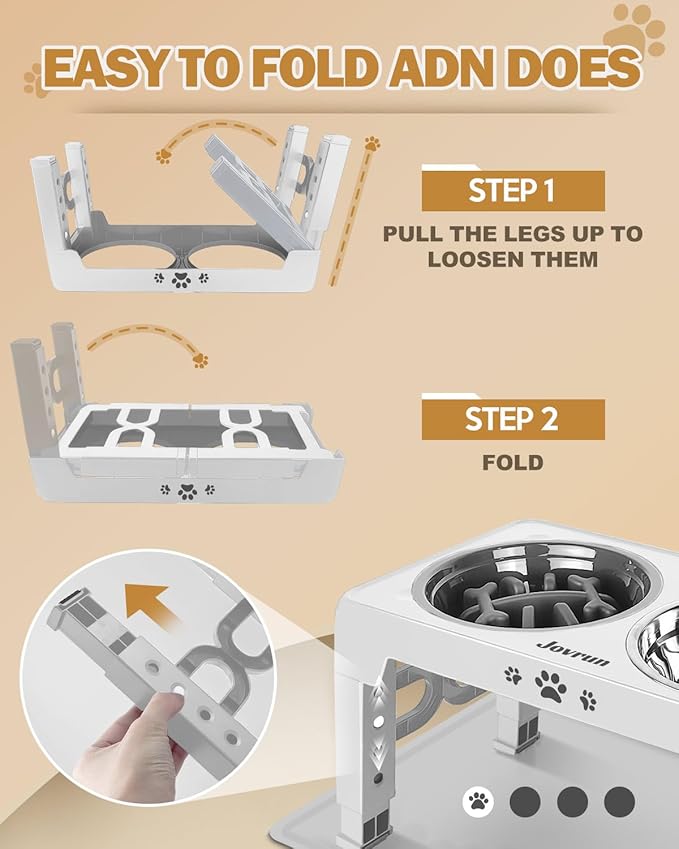 EASY TO FOLD ADN DOES

STEP 1

PULL THE LEGS UP TO LOOSEN THEM

STEP 2

FOLD

Jovrun