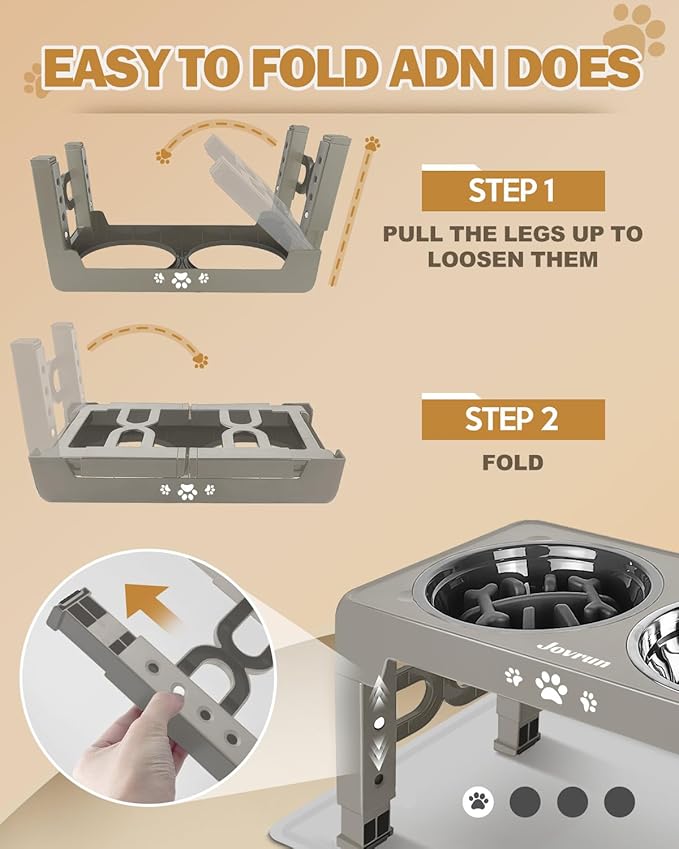 EASY TO FOLD ADN DOES

STEP 1

PULL THE LEGS UP TO LOOSEN THEM

STEP 2

FOLD

Jovrun