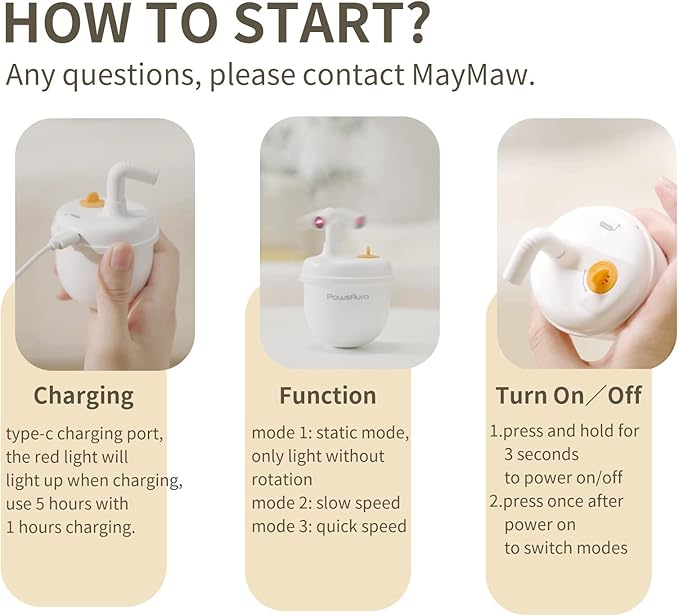 HOW TO START?

Any questions, please contact MayMaw.

PowsAvo

Charging

type-c charging port, the red light will light up when charging, use 5 hours with 1 hours charging.

Function

mode 1: static mode, only light without rotation
mode 2: slow speed
mode 3: quick speed

Turn On／Off

1.press and hold for 3 seconds to power on/off
2.press once after power on to switch modes