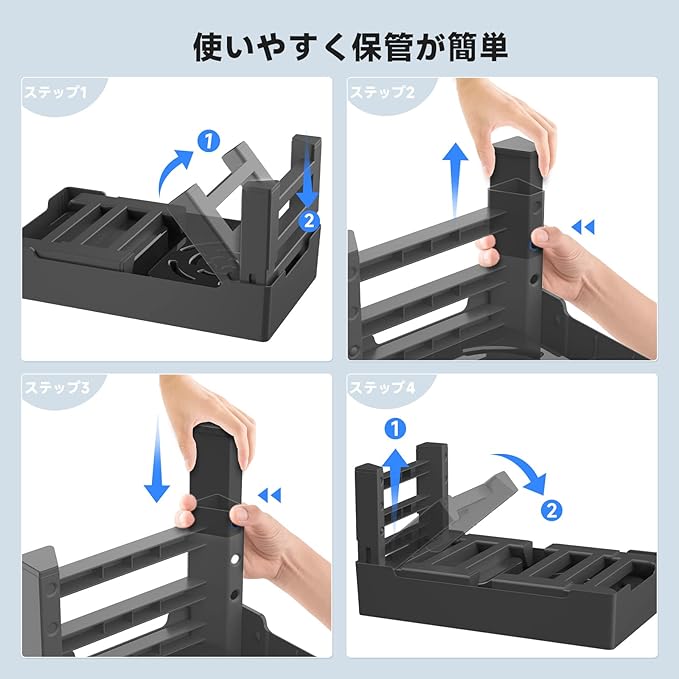 使いやすく保管が簡単

ステップ1
1
2

ステップ2

ステップ3

ステップ4
1
2