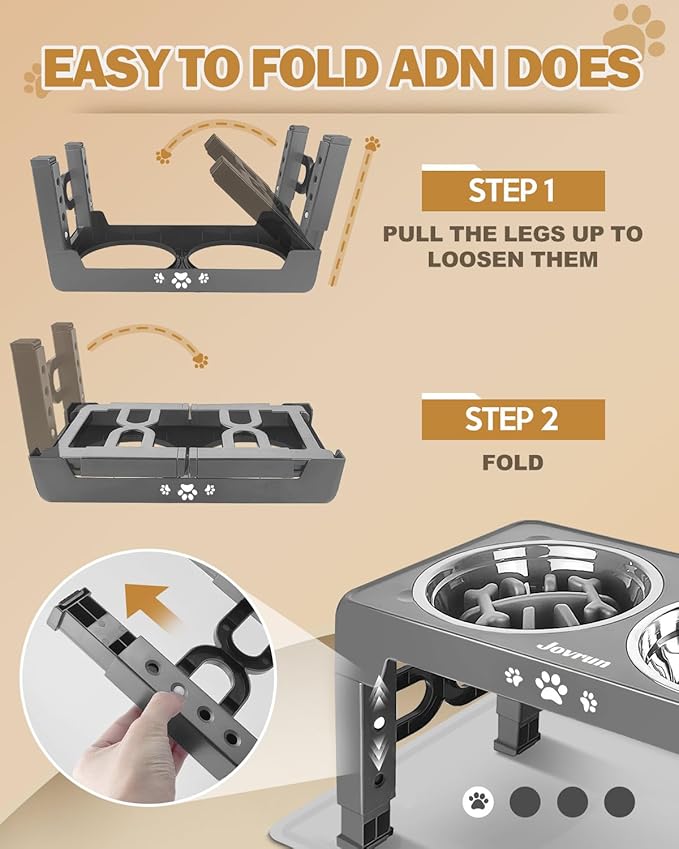 EASY TO FOLD ADN DOES

STEP 1

PULL THE LEGS UP TO LOOSEN THEM

STEP 2

FOLD

Jovrun