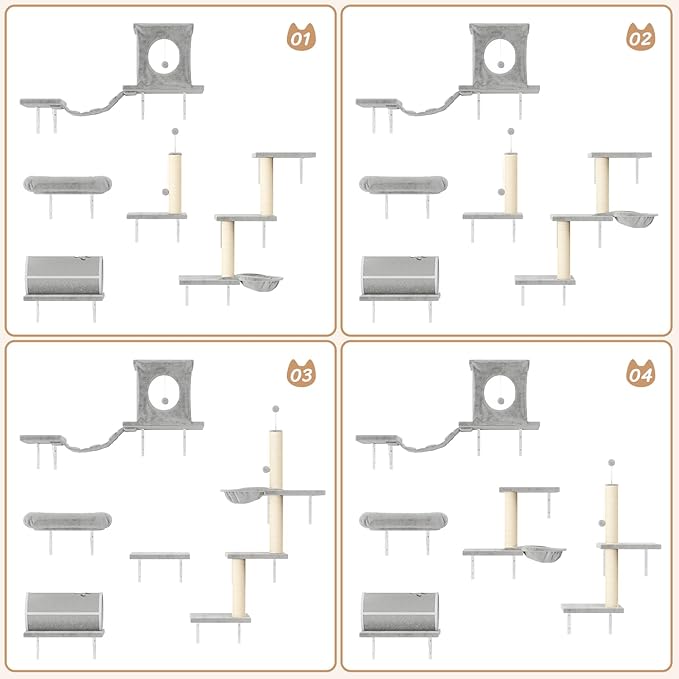 01

02

03

04