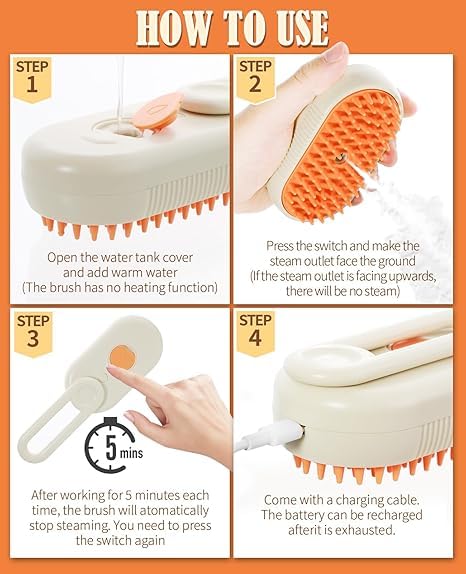 HOW TO USE

STEP 1

Open the water tank cover and add warm water (The brush has no heating function)

STEP 2

Press the switch and make the steam outlet face the ground (If the steam outlet is facing upwards, there will be no steam)

STEP 3

5 mins

After working for 5 minutes each time, the brush will atomatically stop steaming. You need to press the switch again

STEP 4

Come with a charging cable. The battery can be recharged afterit is exhausted.