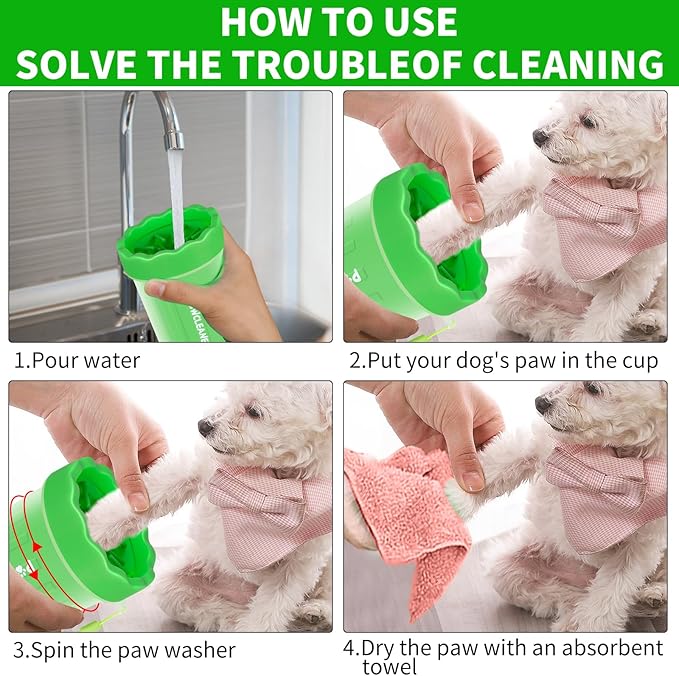 HOW TO USE
SOLVE THE TROUBLEOF CLEANING

1.Pour water

2.Put your dog's paw in the cup

3.Spin the paw washer

4.Dry the paw with an absorbent towel