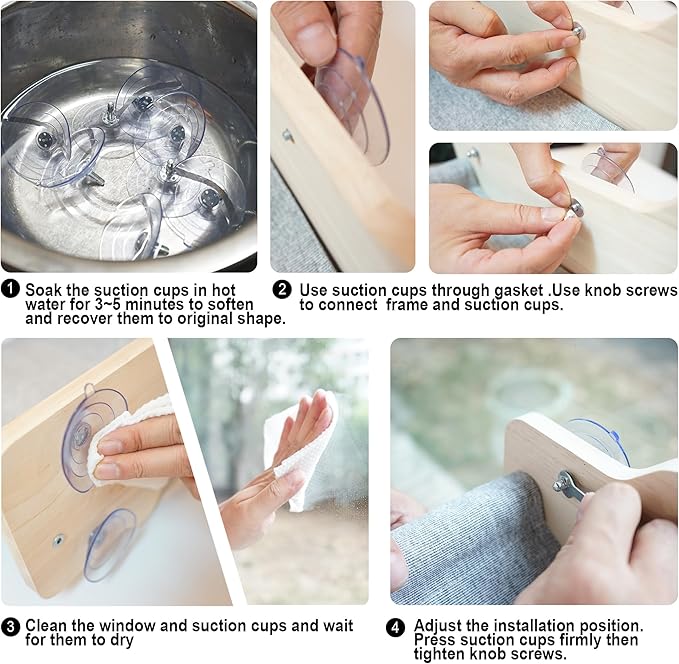 ❶ Soak the suction cups in hot water for 3~5 minutes to soften and recover them to original shape.

❷ Use suction cups through gasket .Use knob screws to connect  frame and suction cups.

❸ Clean the window and suction cups and wait for them to dry

❹ Adjust the installation position. Press suction cups firmly then tighten knob screws.